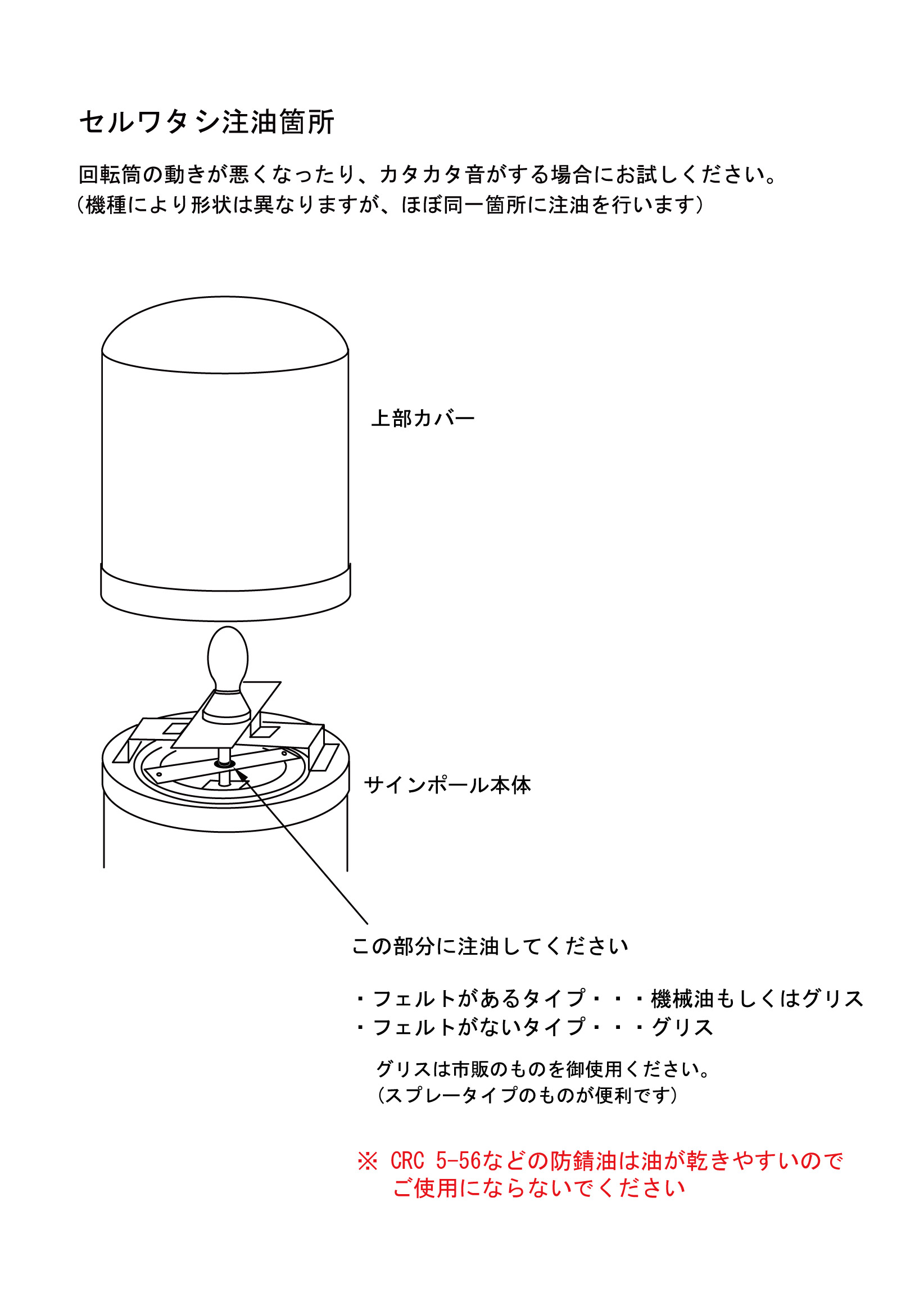 セルワタシ注油箇所

回転筒の動きが悪くなったり、カタカタ音がする場合にお試しください。
(機種により形状は異なりますが、ほぼ同一箇所に注油を行います)

上部カバー

サインポール本体

この部分に注油してください

・フェルトがあるタイプ・・・機械油もしくはグリス
・フェルトがないタイプ・・・グリス

グリスは市販のものを御使用ください。
(スプレータイプのものが便利です)

※ CRC 5-56などの防錆油は油が乾きやすいので
ご使用にならないでください